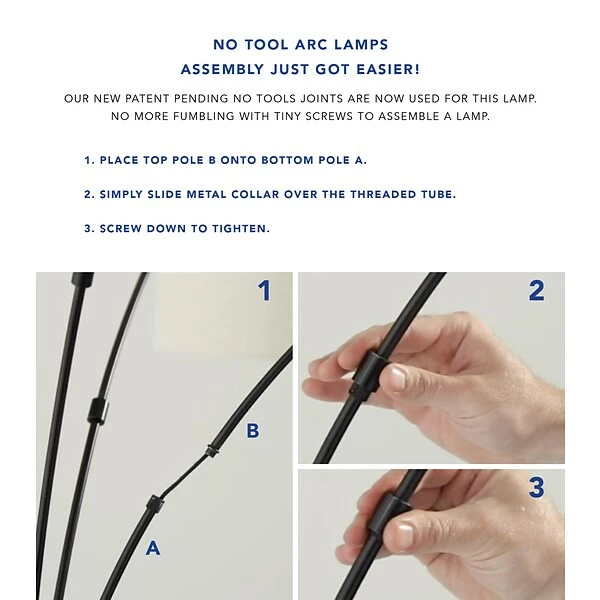 NO TOOL ARC LAMPS
ASSEMBLY JUST GOT EASIER!

OUR NEW PATENT PENDING NO TOOLS JOINTS ARE NOW USED FOR THIS LAMP. NO MORE FUMBLING WITH TINY SCREWS TO ASSEMBLE A LAMP.

1. PLACE TOP POLE B ONTO BOTTOM POLE A.

2. SIMPLY SLIDE METAL COLLAR OVER THE THREADED TUBE.

3. SCREW DOWN TO TIGHTEN.

1

B

A

2

3